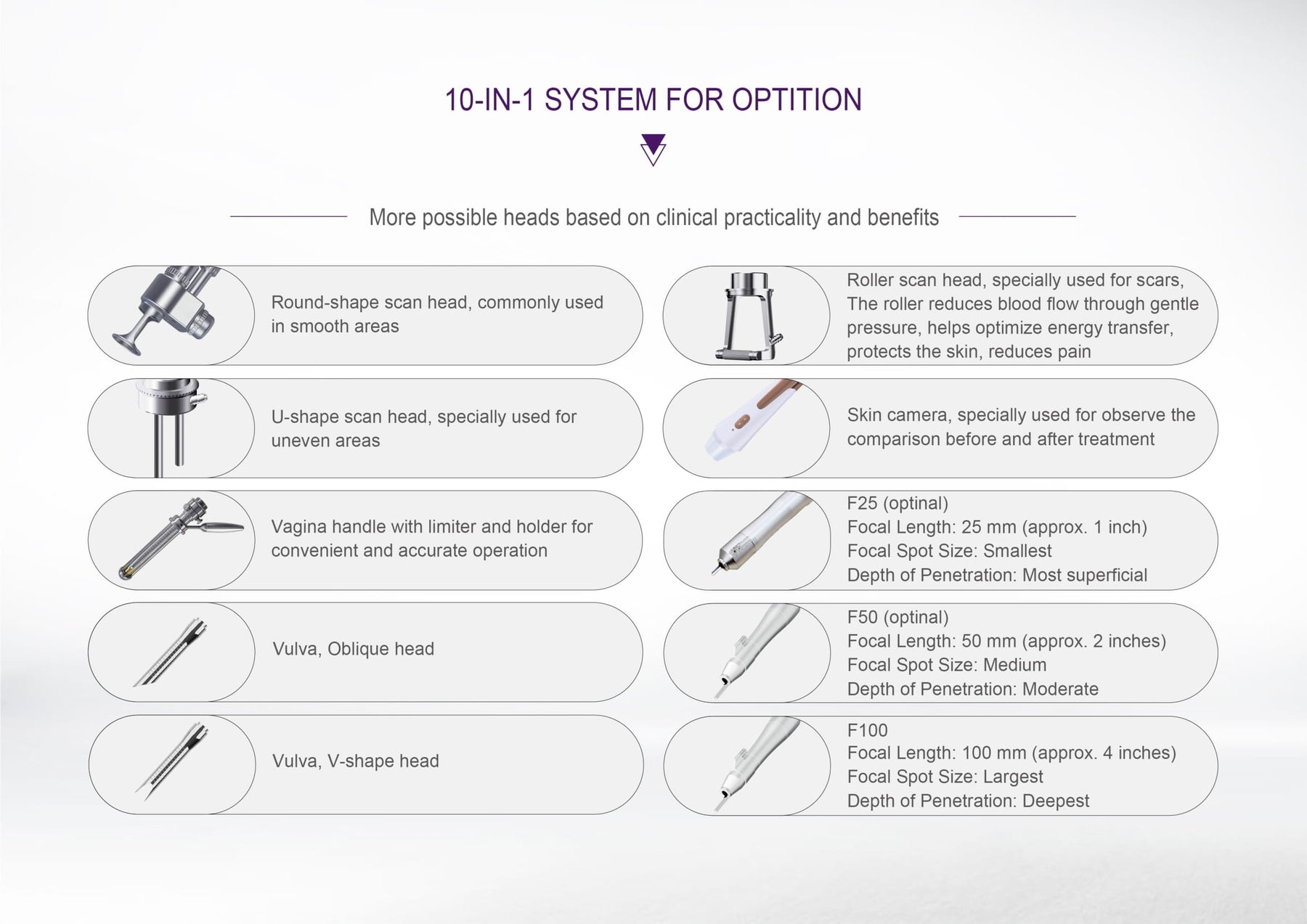 10-IN-1 SYSTEM FOR OPTITION

More possible heads based on clinical practicality and benefits

Round-shape scan head, commonly used in smooth areas

U-shape scan head, specially used for uneven areas

Vagina handle with limiter and holder for convenient and accurate operation

Vulva, Oblique head

Vulva, V-shape head

Roller scan head, specially used for scars, The roller reduces blood flow through gentle pressure, helps optimize energy transfer, protects the skin, reduces pain

Skin camera, specially used for observe the comparison before and after treatment

F25 (optinal)
Focal Length: 25 mm (approx. 1 inch)
Focal Spot Size: Smallest
Depth of Penetration: Most superficial

F50 (optinal)
Focal Length: 50 mm (approx. 2 inches)
Focal Spot Size: Medium
Depth of Penetration: Moderate

F100
Focal Length: 100 mm (approx. 4 inches)
Focal Spot Size: Largest
Depth of Penetration: Deepest